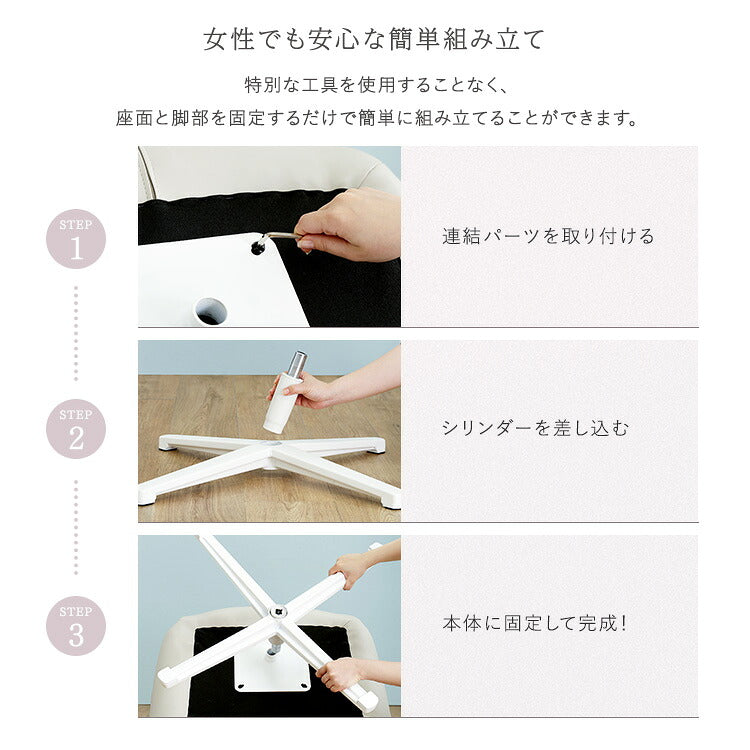 女性でも安心な簡単組み立て

特別な工具を使用することなく、
座面と脚部を固定するだけで簡単に組み立てることができます。

STEP
1

連結パーツを取り付ける

STEP
2

シリンダーを差し込む

STEP
3

本体に固定して完成!