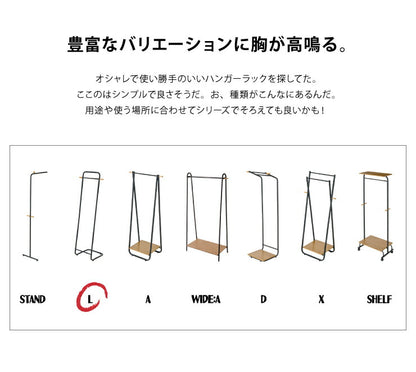 豊富なバリエーションに胸が高鳴る。

オシャレで使い勝手のいいハンガーラックを探してた。
ここのはシンプルで良さそうだ。お、種類がこんなにあるんだ。
用途や使う場所に合わせてシリーズでそろえても良いかも！

STAND

L

A

WIDE:A

D

X

SHELF