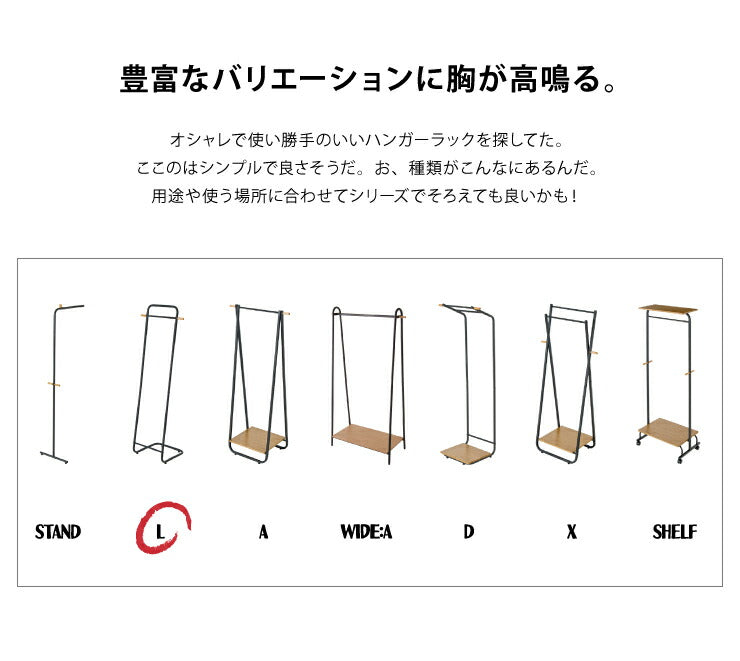 豊富なバリエーションに胸が高鳴る。

オシャレで使い勝手のいいハンガーラックを探してた。
ここのはシンプルで良さそうだ。お、種類がこんなにあるんだ。
用途や使う場所に合わせてシリーズでそろえても良いかも！

STAND L A WIDE:A D X SHELF