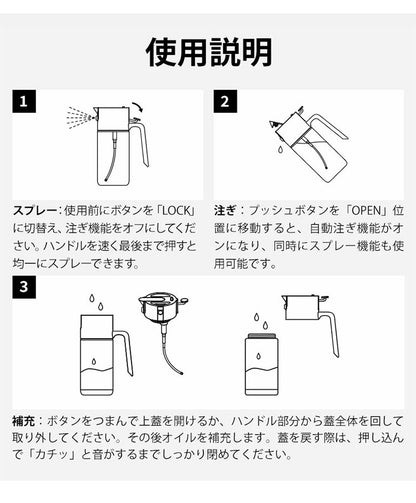 使用説明

1

スプレー：使用前にボタンを「LOCK」に切替え、注ぎ機能をオフにしてください。ハンドルを速く最後まで押すと均一にスプレーできます。

2

注ぎ：プッシュボタンを「OPEN」位置に移動すると、自動注ぎ機能がオンになり、同時にスプレー機能も使用可能です。

3

補充：ボタンをつまんで上蓋を開けるか、ハンドル部分から蓋全体を回して取り外してください。その後オイルを補充します。蓋を戻す際は、押し込んで「カチッ」と音がするまでしっかり閉めてください。