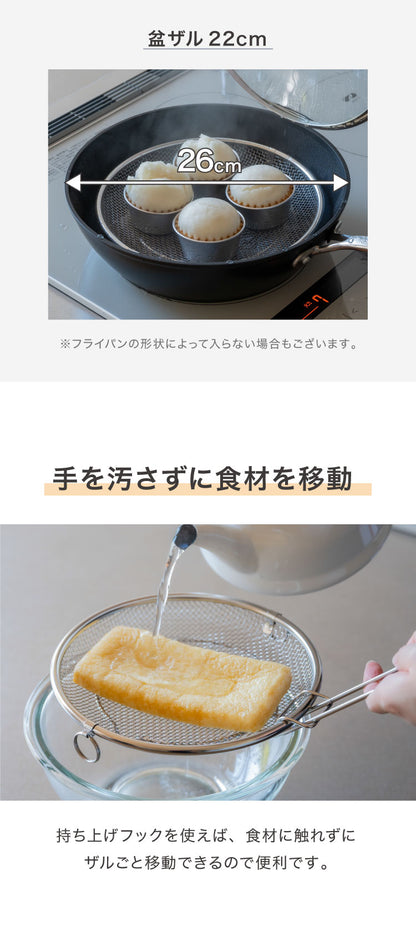 盆ザル 22cm

26cm

※フライパンの形状によって入らない場合もございます。

手を汚さずに食材を移動

持ち上げフックを使えば、食材に触れずにザルごと移動できるので便利です。