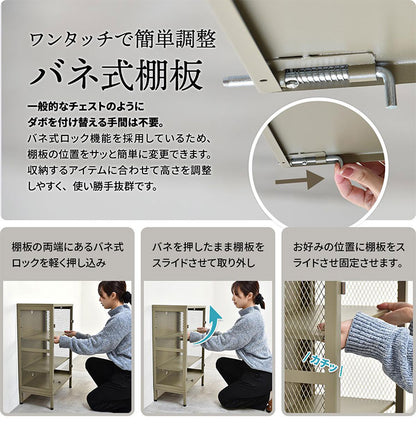 ワンタッチで簡単調整

バネ式棚板

一般的なチェストのように
ダボを付け替える手間は不要。
バネ式ロック機能を採用しているため、棚板の位置をサッと簡単に変更できます。収納するアイテムに合わせて高さを調整しやすく、使い勝手抜群です。

棚板の両端にあるバネ式ロックを軽く押し込み

バネを押したまま棚板をスライドさせて取り外し

お好みの位置に棚板をスライドさせ固定させます。

カチッ