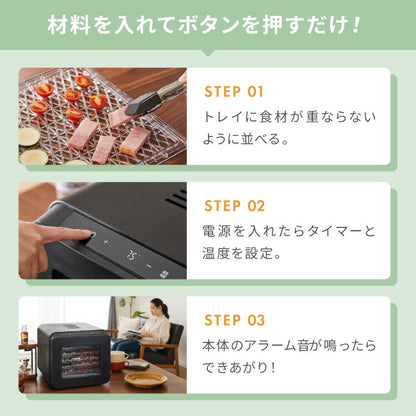 材料を入れてボタンを押すだけ！

STEP 01
トレイに食材が重ならないように並べる。

STEP 02
電源を入れたらタイマーと温度を設定。

STEP 03
本体のアラーム音が鳴ったらできあがり！