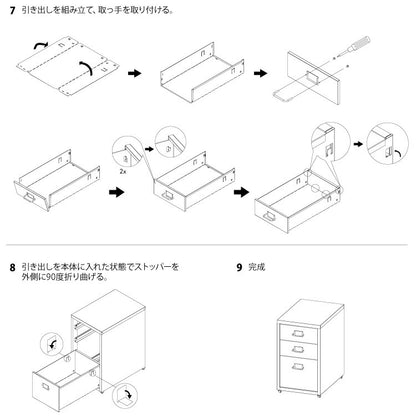 7 引き出しを組み立て、取っ手を取り付ける。

2x

8 引き出しを本体に入れた状態でストッパーを外側に90度折り曲げる。

9 完成