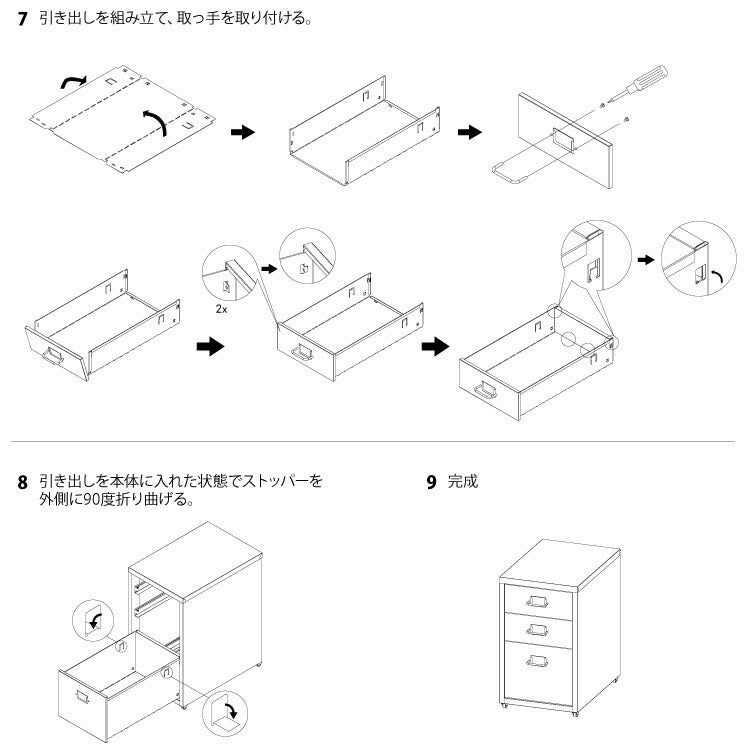 7 引き出しを組み立て、取っ手を取り付ける。

2x

8 引き出しを本体に入れた状態でストッパーを外側に90度折り曲げる。

9 完成