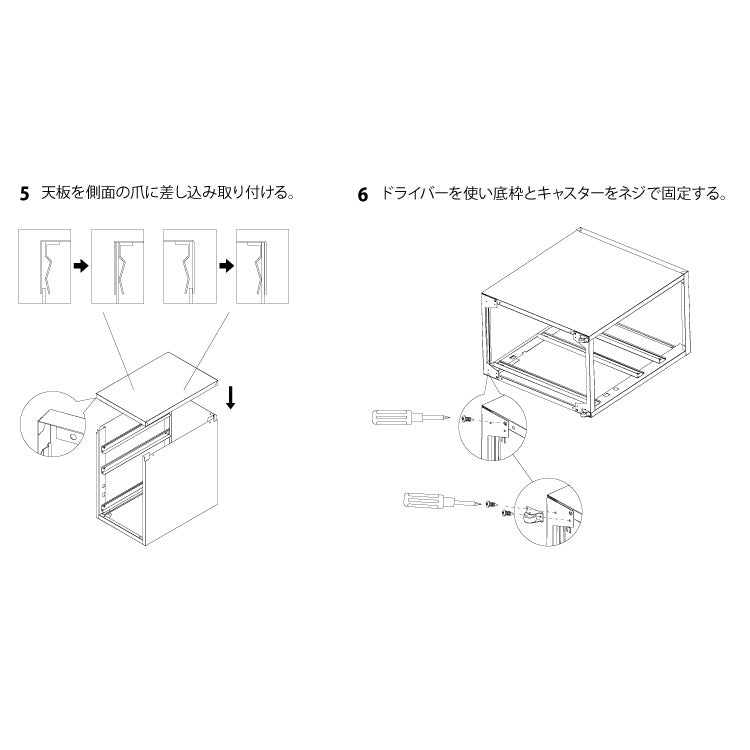 5 天板を側面の爪に差し込み取り付ける。

6 ドライバーを使い底枠とキャスターをネジで固定する。