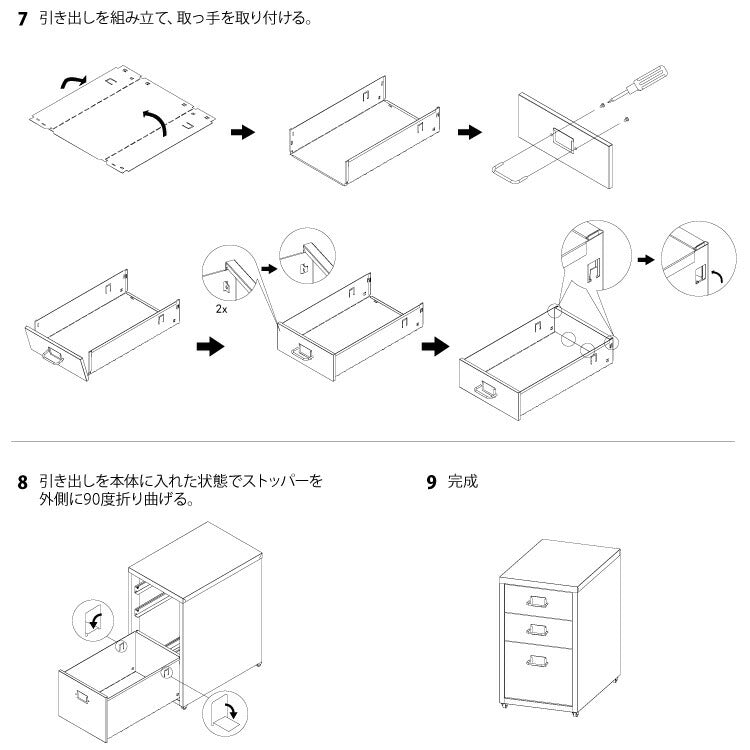 7 引き出しを組み立て、取っ手を取り付ける。

2x

8 引き出しを本体に入れた状態でストッパーを外側に90度折り曲げる。

9 完成