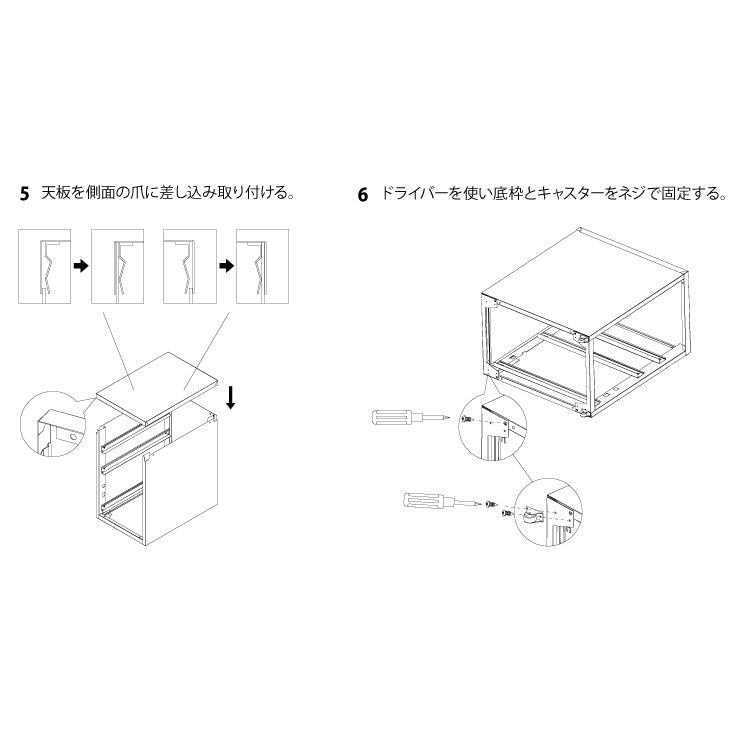 5 天板を側面の爪に差し込み取り付ける。

6 ドライバーを使い底枠とキャスターをネジで固定する。