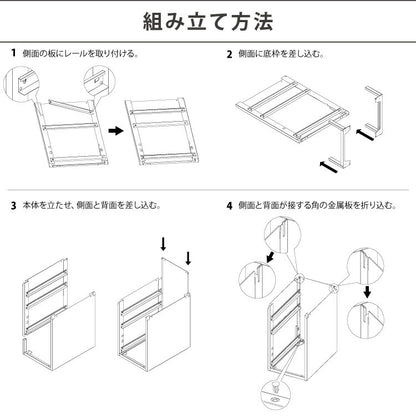 組み立て方法

1 側面の板にレールを取り付ける。

2 側面に底枠を差し込む。

3 本体を立たせ、側面と背面を差し込む。

4 側面と背面が接する角の金属板を折り込む。