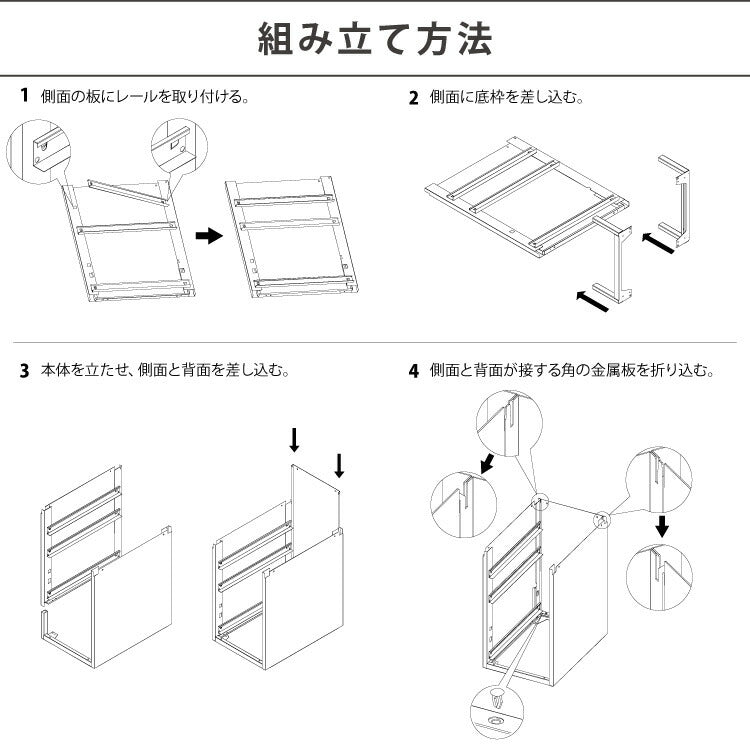 組み立て方法

1 側面の板にレールを取り付ける。

2 側面に底枠を差し込む。

3 本体を立たせ、側面と背面を差し込む。

4 側面と背面が接する角の金属板を折り込む。