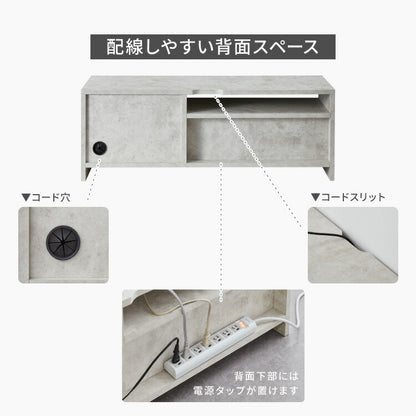 配線しやすい背面スペース

▼コード穴

▼コードスリット

背面下部には
電源タップが置けます