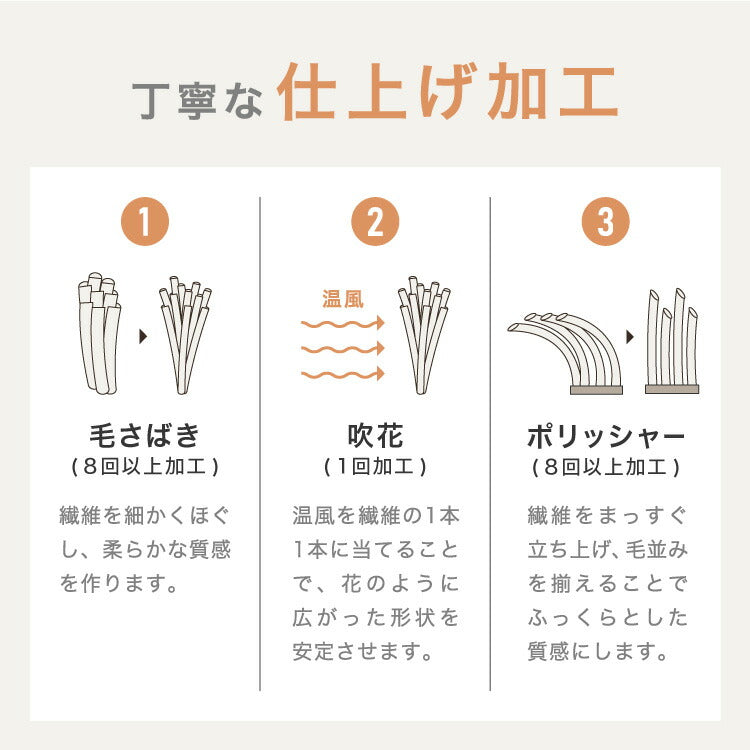 丁寧な仕上げ加工

1

毛さばき
(8回以上加工)

繊維を細かくほぐし、柔らかな質感を作ります。

2

温風

吹花
(1回加工)

温風を繊維の1本1本に当てることで、花のように広がった形状を安定させます。

3

ポリッシャー
(8回以上加工)

繊維をまっすぐ立ち上げ、毛並みを揃えることでふっくらとした質感にします。