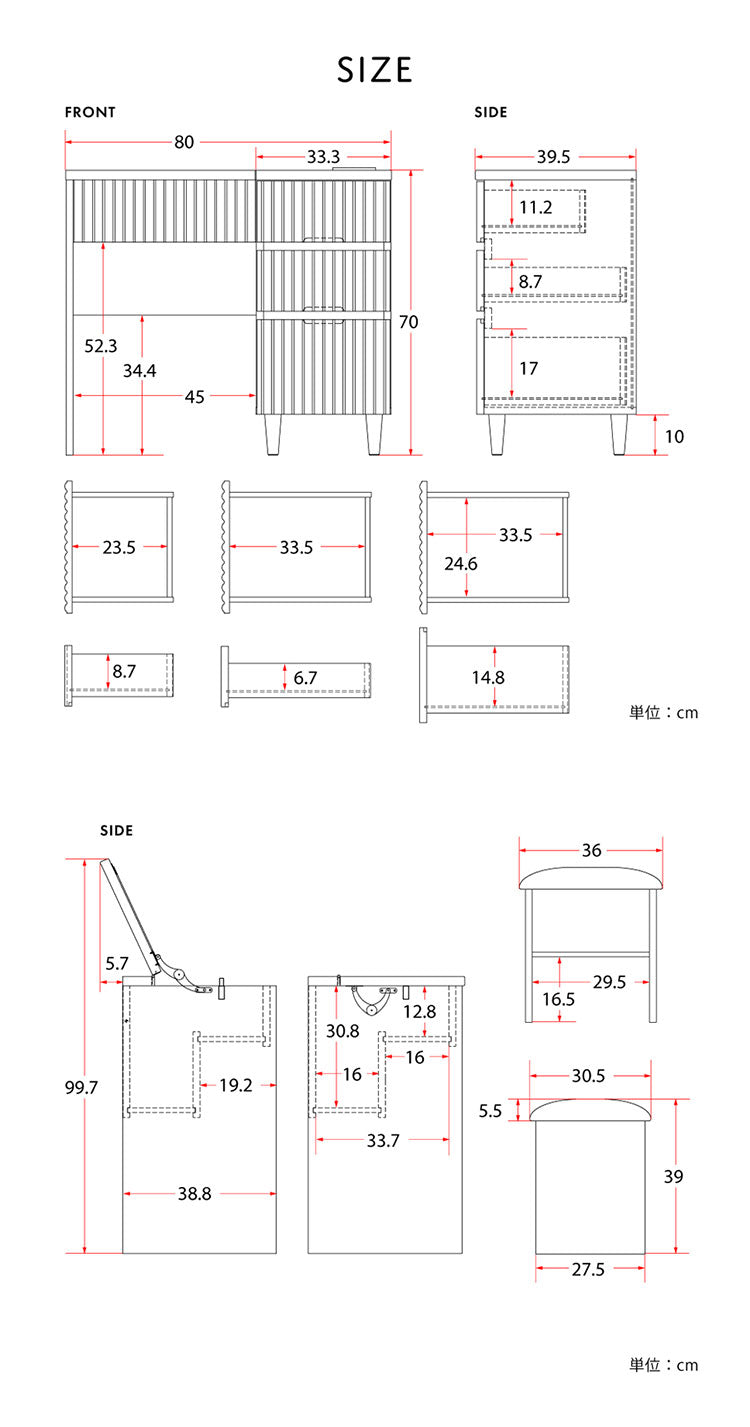 SIZE

FRONT

80

33.3

52.3

34.4

45

70

SIDE

39.5

11.2

8.7

17

10

23.5

33.5

33.5

24.6

8.7

6.7

14.8

単位：cm

SIDE

5.7

99.7

19.2

38.8

30.8

12.8

16

16

33.7

36

29.5

16.5

30.5

5.5

39

27.5

単位：cm