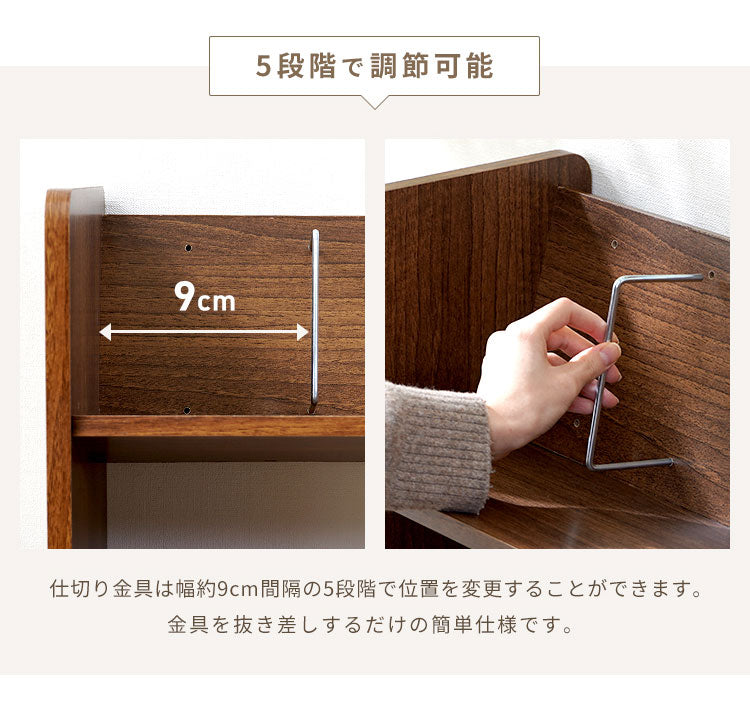 5段階で調節可能

9cm

仕切り金具は幅約9cm間隔の5段階で位置を変更することができます。
金具を抜き差しするだけの簡単仕様です。