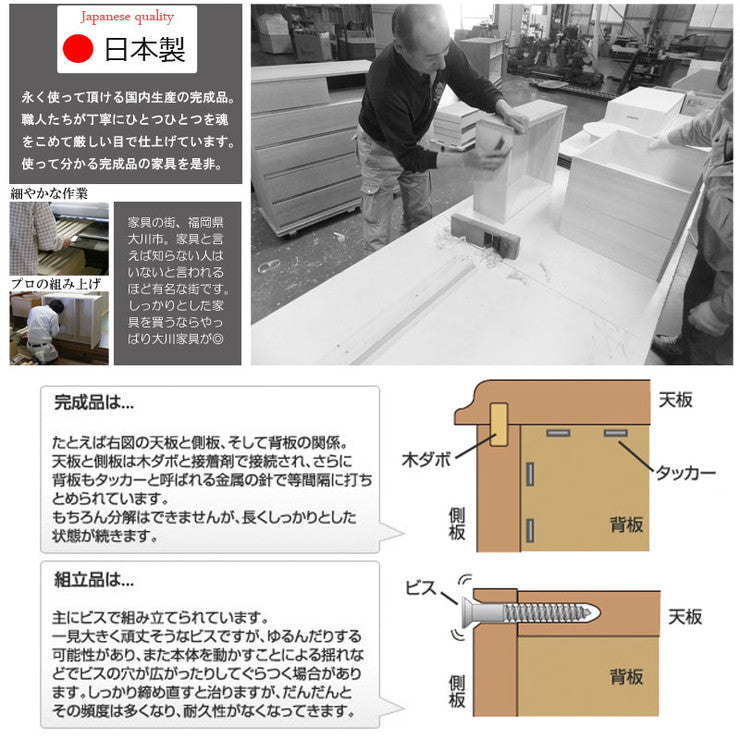 Japanese quality

日本製

永く使って頂ける国内生産の完成品。職人たちが丁寧にひとつひとつを魂をこめて厳しい目で仕上げています。使って分かる完成品の家具を是非。

細やかな作業

プロの組み上げ

家具の街、福岡県大川市。家具と言えば知らない人はいないと言われるほど有名な街です。しっかりとした家具を買うならやっぱり大川家具が◎

完成品は...

たとえば右図の天板と側板、そして背板の関係。天板と側板は木ダボと接着剤で接続され、さらに背板もタッカーと呼ばれる金属の針で等間隔に打ちとめられています。
もちろん分解はできませんが、長くしっかりとした状態が続きます。

天板
木ダボ
タッカー
側板
背板

組立品は...

主にビスで組み立てられています。
一見大きく頑丈そうなビスですが、ゆるんだりする可能性があり、また本体を動かすことによる揺れなどでビスの穴が広がったりしてぐらつく場合があります。しっかり締め直すと治りますが、だんだんとその頻度は多くなり、耐久性がなくなってきます。

ビス
天板
側板
背板