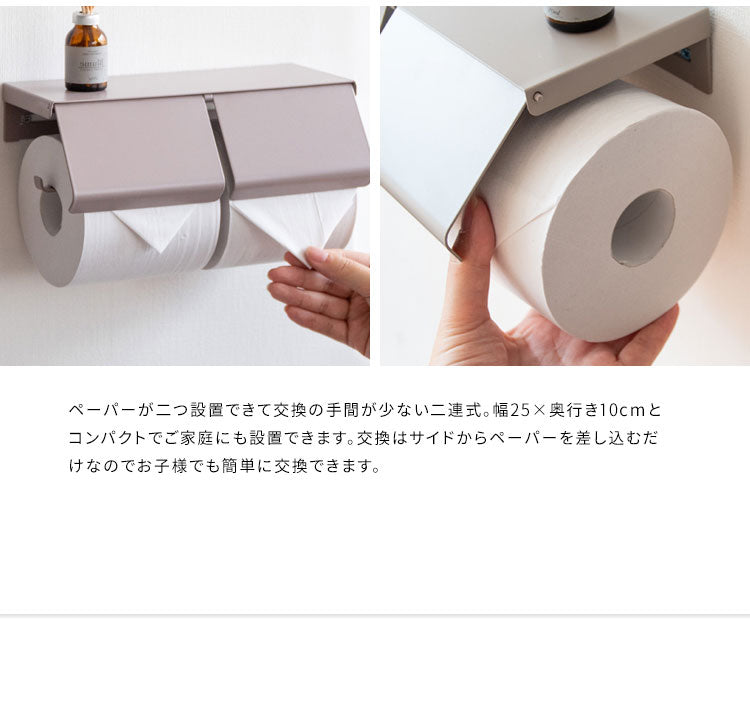 ペーパーが二つ設置できて交換の手間が少ない二連式。幅25×奥行き10cmとコンパクトでご家庭にも設置できます。交換はサイドからペーパーを差し込むだけなのでお子様でも簡単に交換できます。