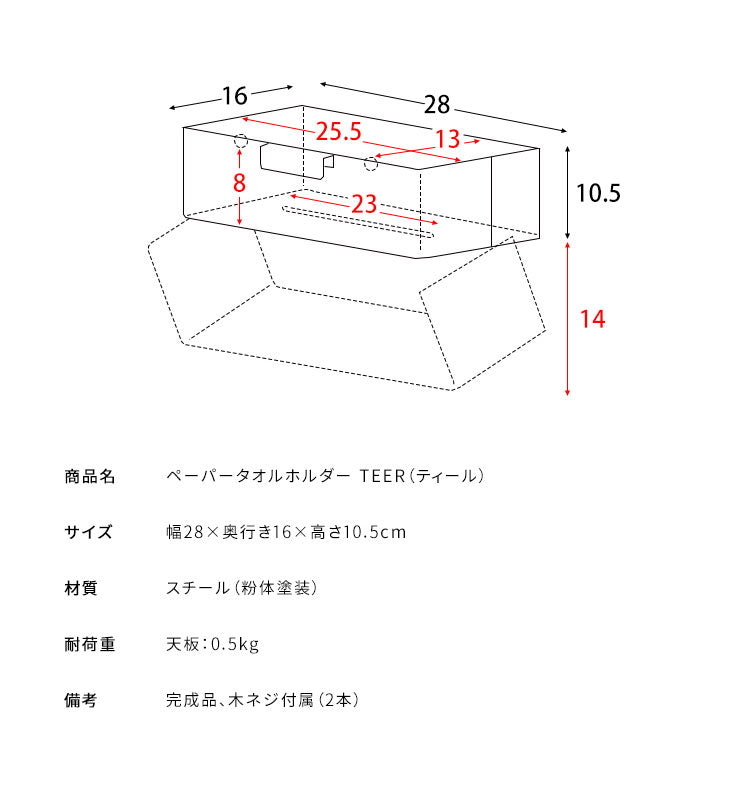 16
28
25.5
13
8
23
10.5
14

| 商品名 | ペーパータオルホルダー TEER（ティール） |
|---|---|
| サイズ | 幅28×奥行き16×高さ10.5cm |
| 材質 | スチール（粉体塗装） |
| 耐荷重 | 天板：0.5kg |
| 備考 | 完成品、木ネジ付属（2本） |