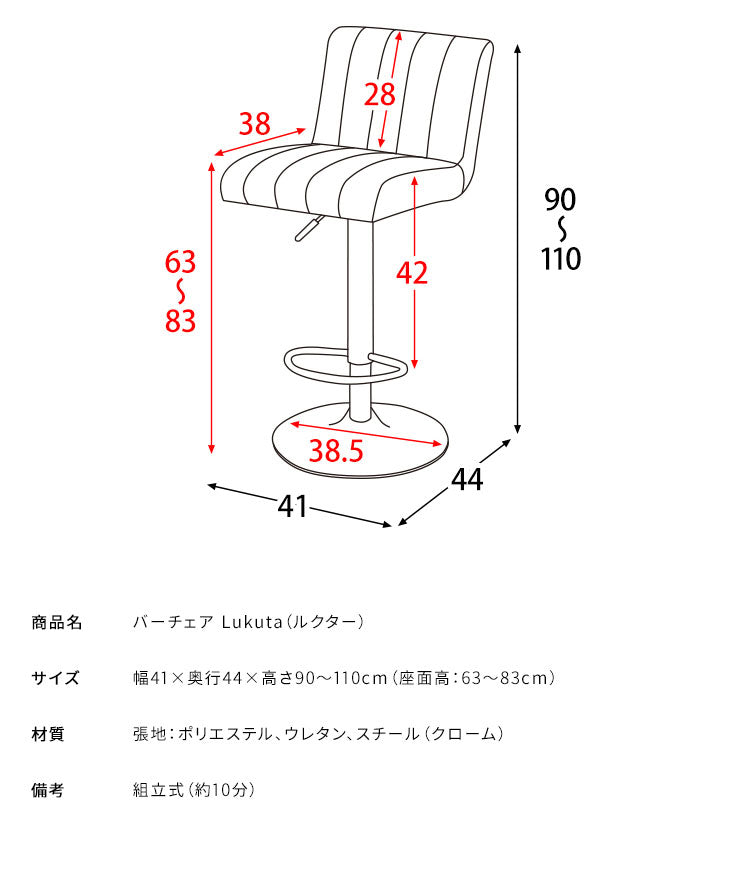 28

38

90
～
110

63
～
83

42

38.5

44

41

| 商品名 | バーチェア Lukuta（ルクター） |
|---|---|
| サイズ | 幅41×奥行44×高さ90～110cm（座面高：63～83cm） |
| 材質 | 張地：ポリエステル、ウレタン、スチール（クローム） |
| 備考 | 組立式（約10分） |