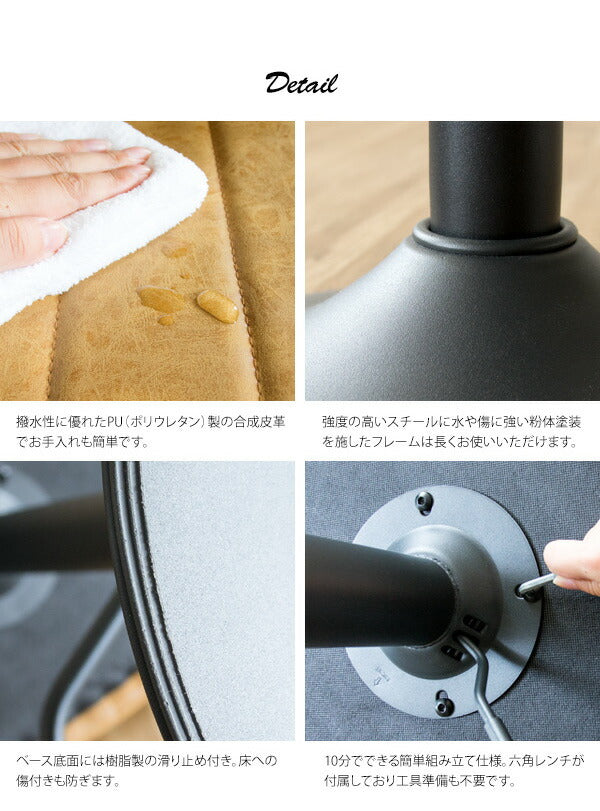 Detail

撥水性に優れたPU（ポリウレタン）製の合成皮革でお手入れも簡単です。

強度の高いスチールに水や傷に強い粉体塗装を施したフレームは長くお使いいただけます。

ベース底面には樹脂製の滑り止め付き。床への傷付きも防ぎます。

10分でできる簡単組み立て仕様。六角レンチが付属しており工具準備も不要です。