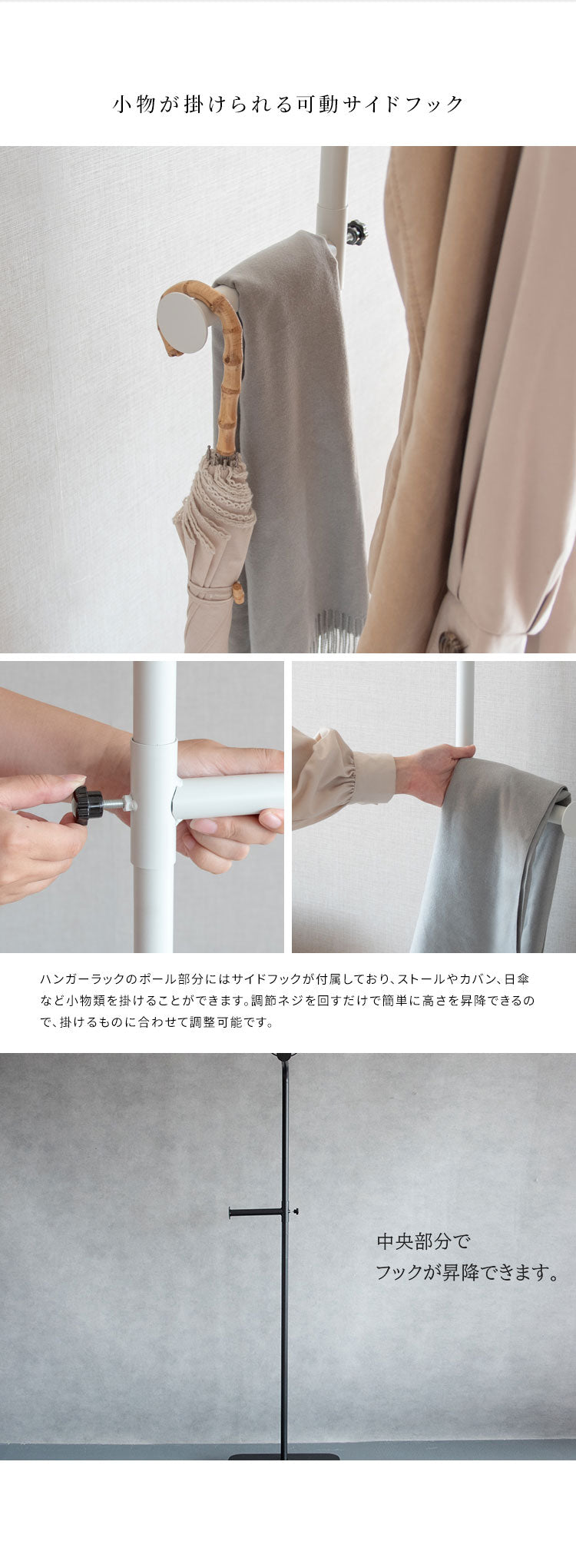 小物が掛けられる可動サイドフック

ハンガーラックのポール部分にはサイドフックが付属しており、ストールやカバン、日傘など小物類を掛けることができます。調節ネジを回すだけで簡単に高さを昇降できるので、掛けるものに合わせて調整可能です。

中央部分で
フックが昇降できます。