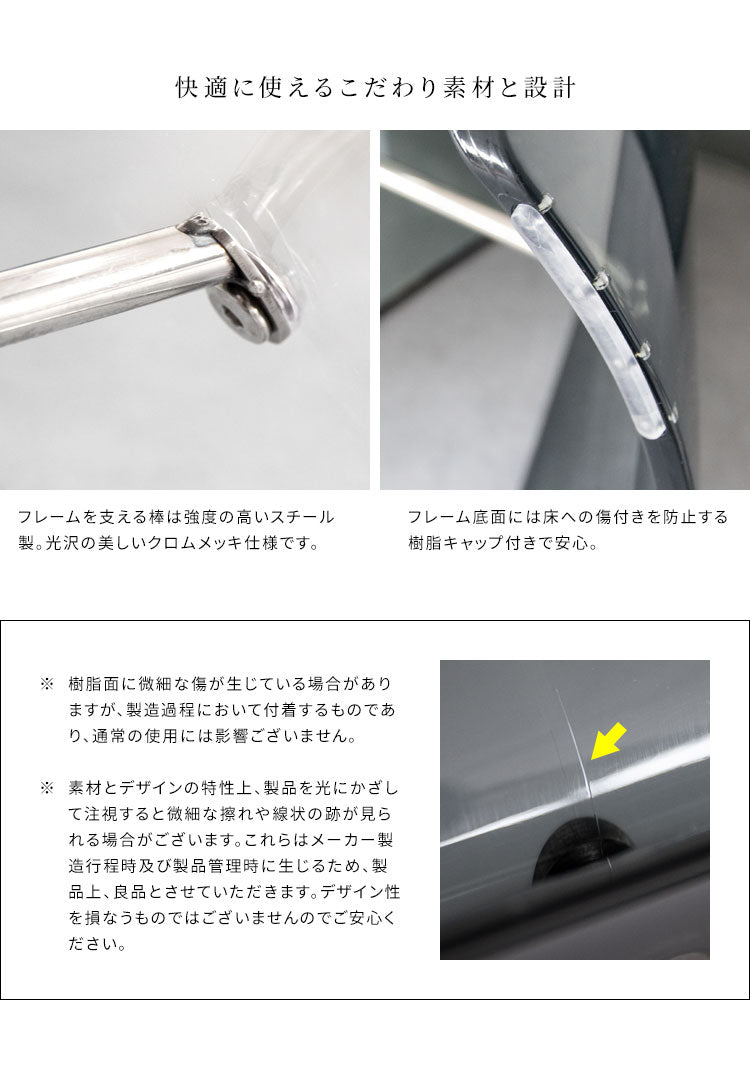 快適に使えるこだわり素材と設計

フレームを支える棒は強度の高いスチール製。光沢の美しいクロムメッキ仕様です。

フレーム底面には床への傷付きを防止する樹脂キャップ付きで安心。

※ 樹脂面に微細な傷が生じている場合がありますが、製造過程において付着するものであり、通常の使用には影響ございません。

※ 素材とデザインの特性上、製品を光にかざして注視すると微細な擦れや線状の跡が見られる場合がございます。これらはメーカー製造行程時及び製品管理時に生じるため、製品上、良品とさせていただきます。デザイン性を損なうものではございませんのでご安心ください。