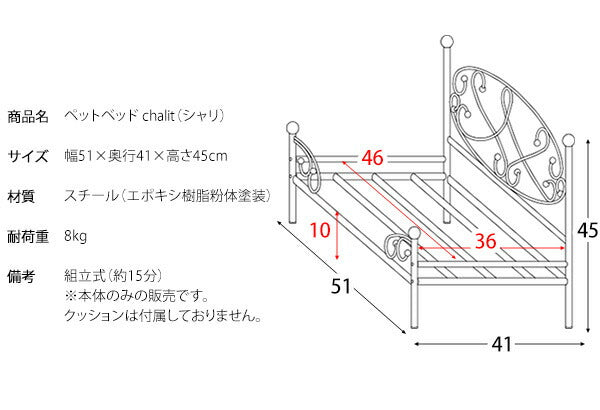 商品名　ペットベッド chalit（シャリ）

サイズ　幅51×奥行41×高さ45cm

材質　スチール（エポキシ樹脂粉体塗装）

耐荷重　8kg

備考　組立式（約15分）
※本体のみの販売です。
クッションは付属しておりません。

46
10
36
45
51
41