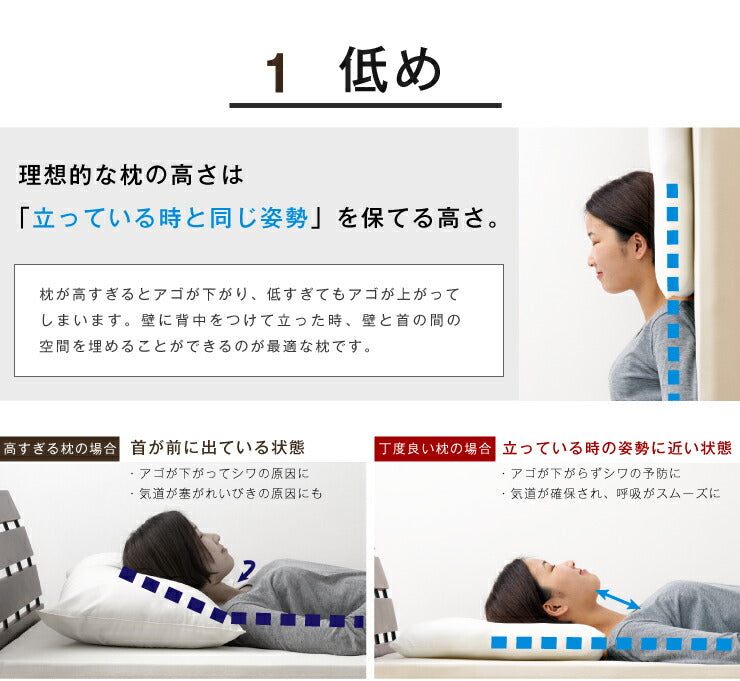 1 低め

理想的な枕の高さは
「立っている時と同じ姿勢」を保てる高さ。

枕が高すぎるとアゴが下がり、低すぎてもアゴが上がってしまいます。壁に背中をつけて立った時、壁と首の間の空間を埋めることができるのが最適な枕です。

高すぎる枕の場合 首が前に出ている状態
・アゴが下がってシワの原因に
・気道が塞がれいびきの原因にも

丁度良い枕の場合 立っている時の姿勢に近い状態
・アゴが下がらずシワの予防に
・気道が確保され、呼吸がスムーズに