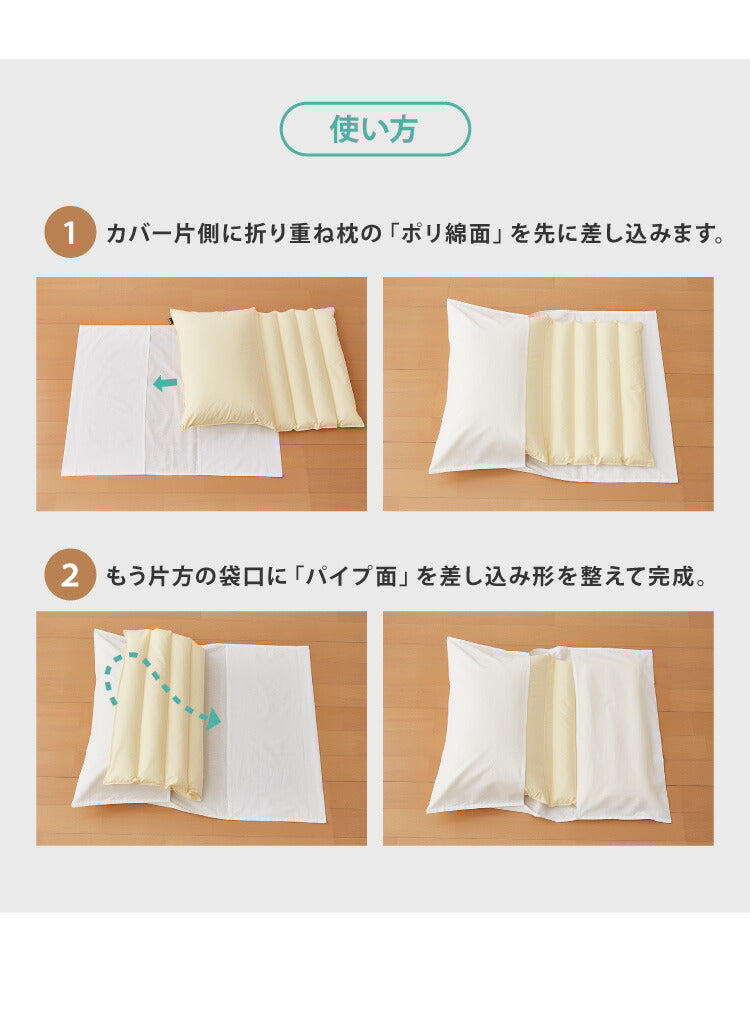 使い方

1 カバー片側に折り重ね枕の「ポリ綿面」を先に差し込みます。

2 もう片方の袋口に「パイプ面」を差し込み形を整えて完成。