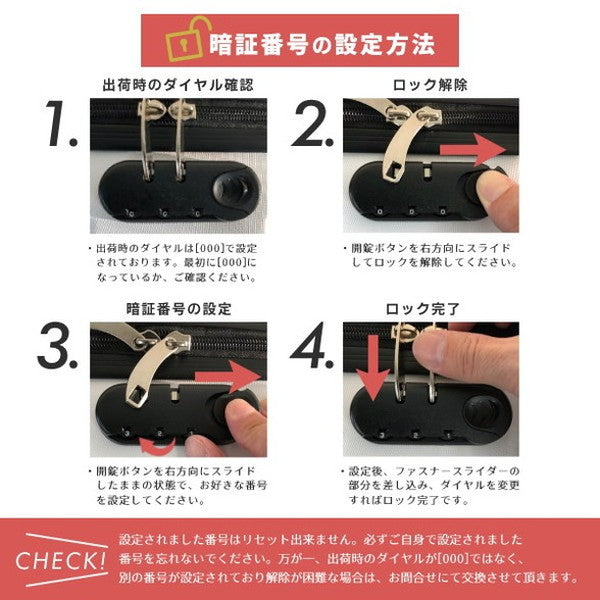 暗証番号の設定方法

出荷時のダイヤル確認

1.

・出荷時のダイヤルは[000]で設定されております。最初に[000]になっているか、ご確認ください。

ロック解除

2.

・開錠ボタンを右方向にスライドしてロックを解除してください。

暗証番号の設定

3.

・開錠ボタンを右方向にスライドしたままの状態で、お好きな番号を設定してください。

ロック完了

4.

・設定後、ファスナースライダーの部分を差し込み、ダイヤルを変更すればロック完了です。

CHECK!

設定されました番号はリセット出来ません。必ずご自身で設定されました番号を忘れないでください。万が一、出荷時のダイヤルが[000]ではなく、別の番号が設定されており解除が困難な場合は、お問合せにて交換させて頂きます。