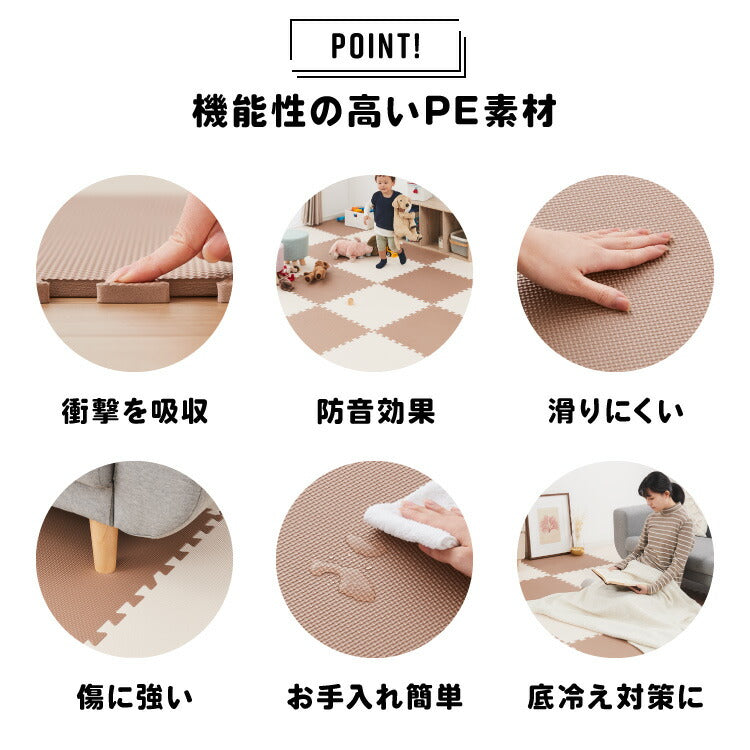 POINT!

機能性の高いPE素材

衝撃を吸収

防音効果

滑りにくい

傷に強い

お手入れ簡単

底冷え対策に