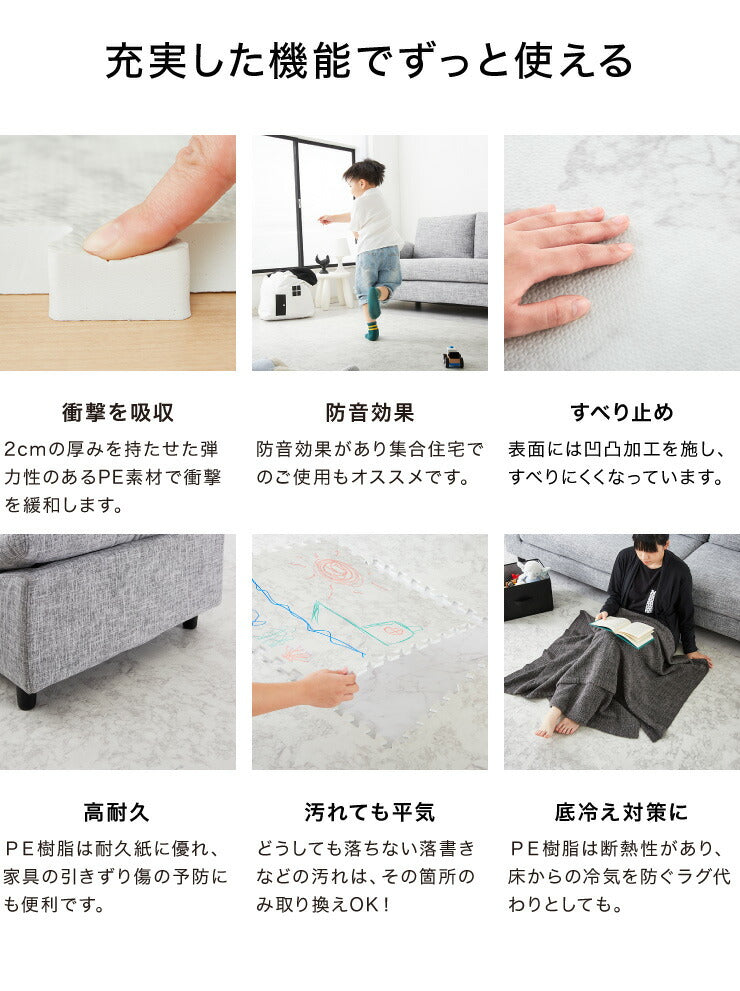 充実した機能でずっと使える

衝撃を吸収

2cmの厚みを持たせた弾力性のあるPE素材で衝撃を緩和します。

防音効果

防音効果があり集合住宅でのご使用もオススメです。

すべり止め

表面には凹凸加工を施し、すべりにくくなっています。

高耐久

ＰＥ樹脂は耐久紙に優れ、家具の引きずり傷の予防にも便利です。

汚れても平気

どうしても落ちない落書きなどの汚れは、その箇所のみ取り換えOK！

底冷え対策に

ＰＥ樹脂は断熱性があり、床からの冷気を防ぐラグ代わりとしても。