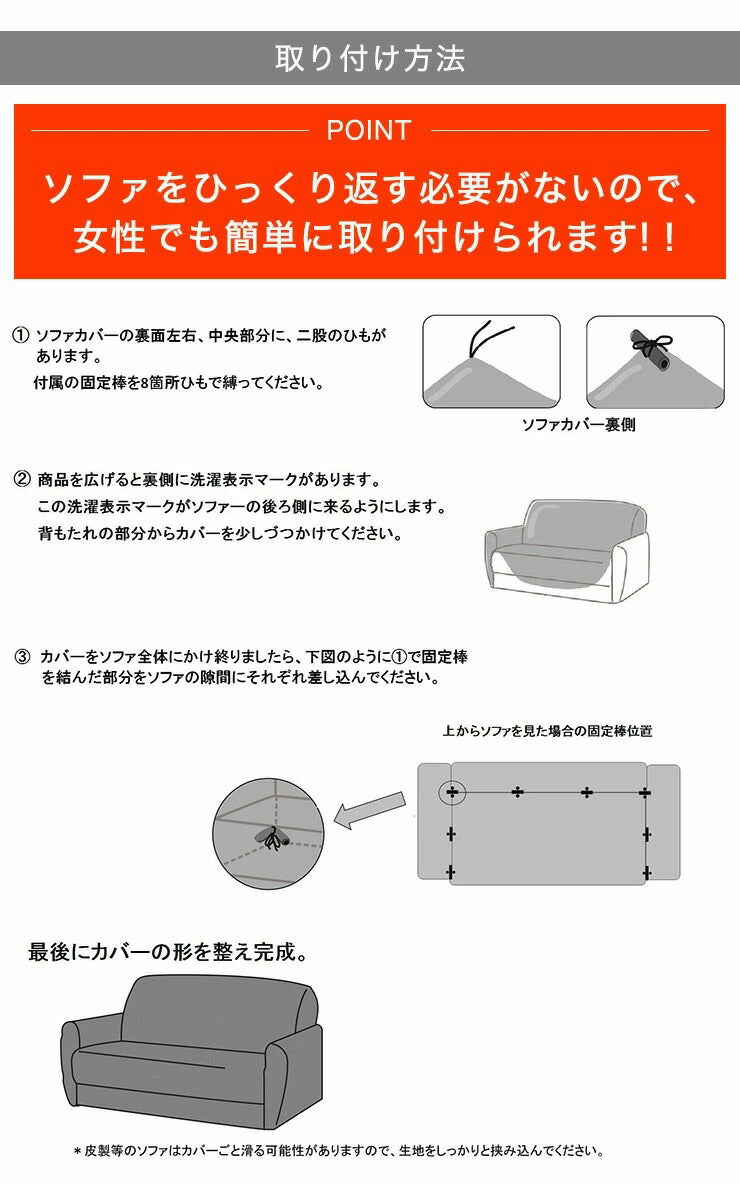 取り付け方法

POINT

ソファをひっくり返す必要がないので、女性でも簡単に取り付けられます!!

① ソファカバーの裏面左右、中央部分に、二股のひもがあります。
付属の固定棒を8箇所ひもで縛ってください。

ソファカバー裏側

② 商品を広げると裏側に洗濯表示マークがあります。
この洗濯表示マークがソファーの後ろ側に来るようにします。
背もたれの部分からカバーを少しづつかけてください。

③ カバーをソファ全体にかけ終りましたら、下図のように①で固定棒を結んだ部分をソファの隙間にそれぞれ差し込んでください。

上からソファを見た場合の固定棒位置

最後にカバーの形を整え完成。

＊皮製等のソファはカバーごと滑る可能性がありますので、生地をしっかりと挟み込んでください。