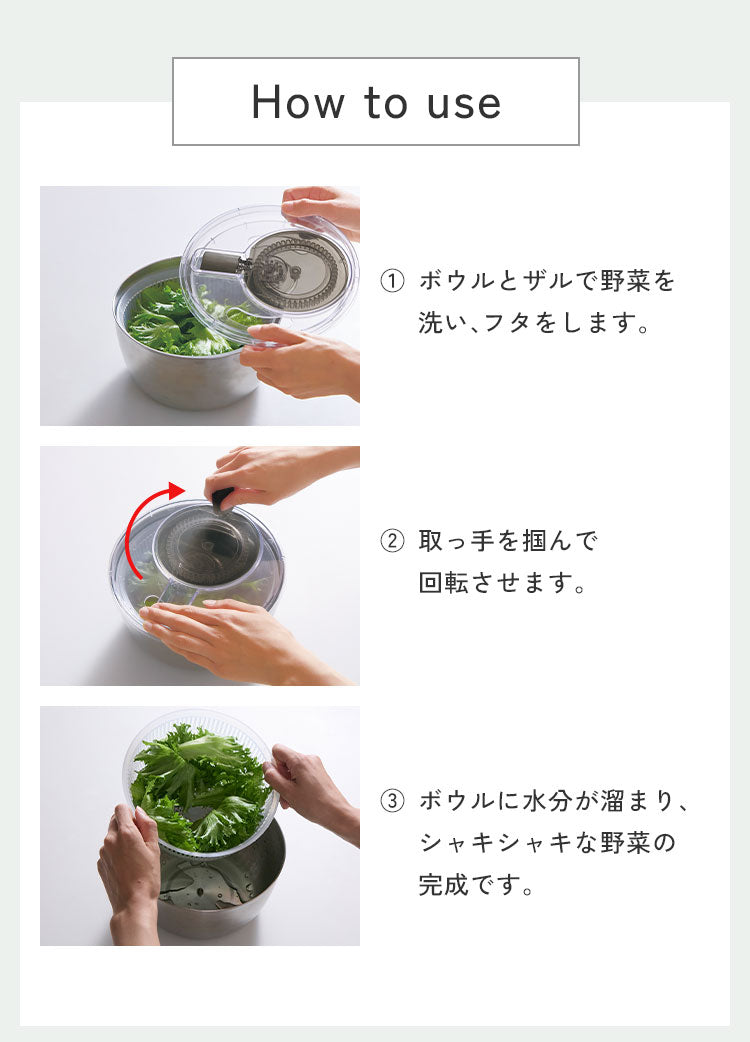 How to use

① ボウルとザルで野菜を洗い、フタをします。

② 取っ手を掴んで回転させます。

③ ボウルに水分が溜まり、シャキシャキな野菜の完成です。