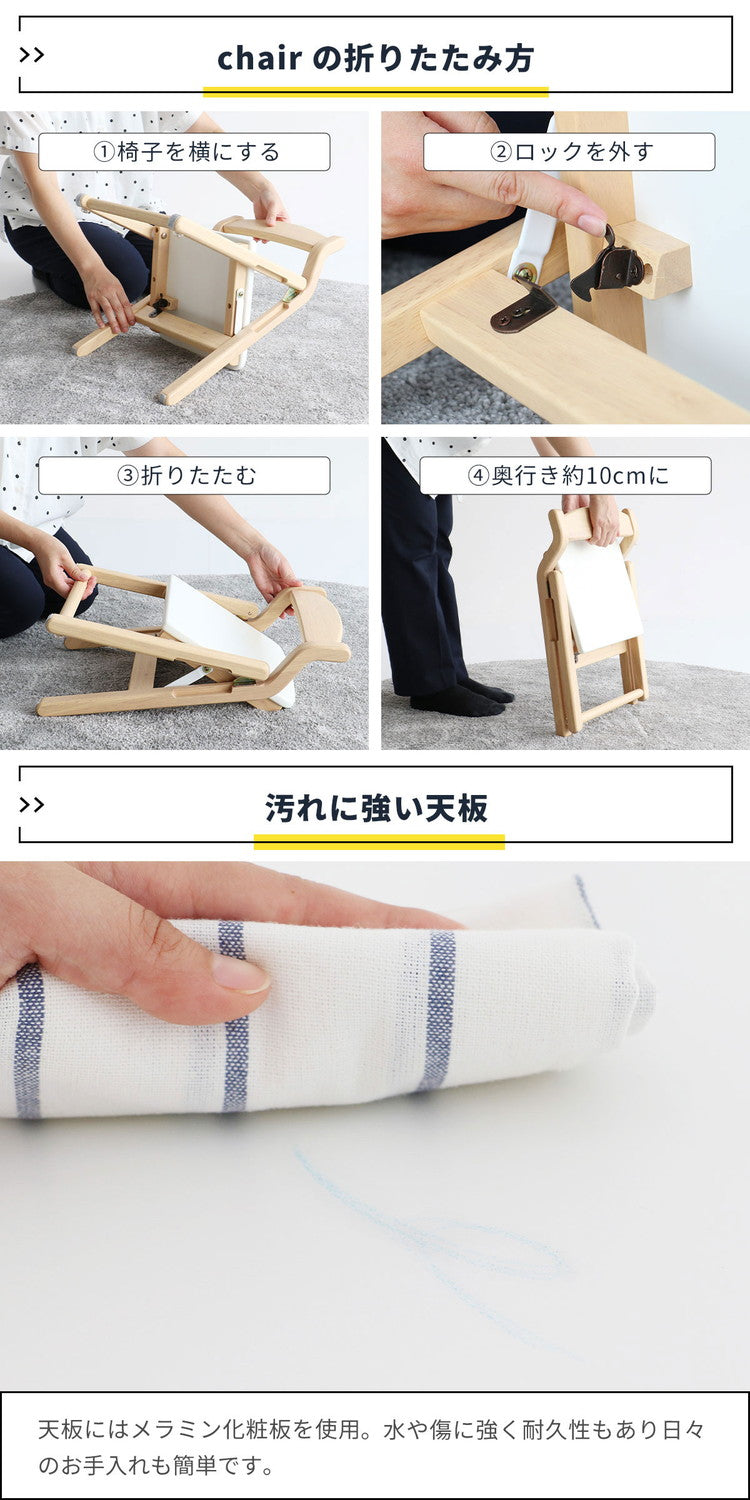 >>
chair の折りたたみ方

①椅子を横にする

②ロックを外す

③折りたたむ

④奥行き約10cmに

>>
汚れに強い天板

天板にはメラミン化粧板を使用。水や傷に強く耐久性もあり日々のお手入れも簡単です。