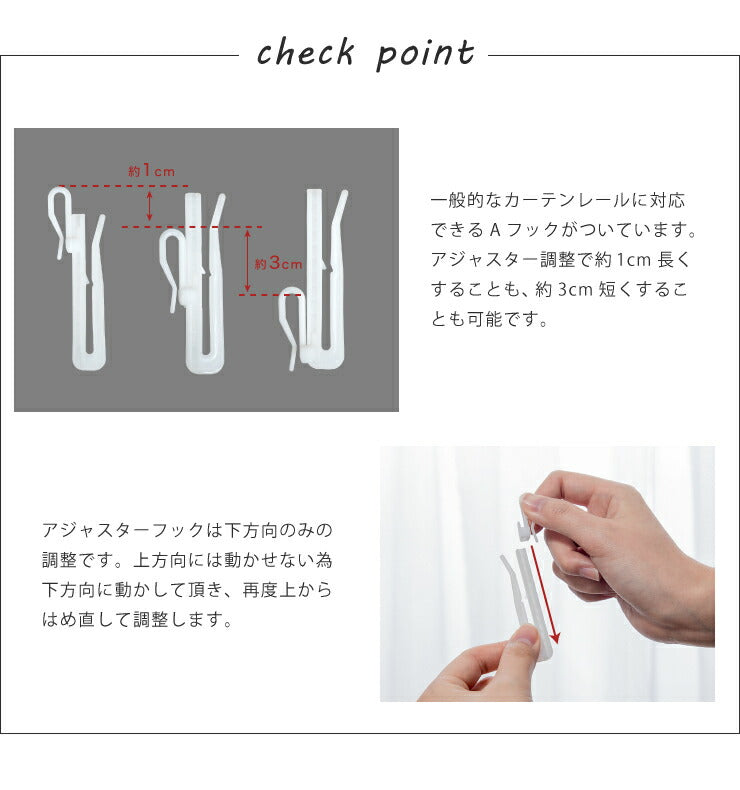 check point

約1cm

約3cm

一般的なカーテンレールに対応できる A フックがついています。アジャスター調整で約 1cm 長くすることも、約 3cm 短くすることも可能です。

アジャスターフックは下方向のみの調整です。上方向には動かせない為下方向に動かして頂き、再度上からはめ直して調整します。