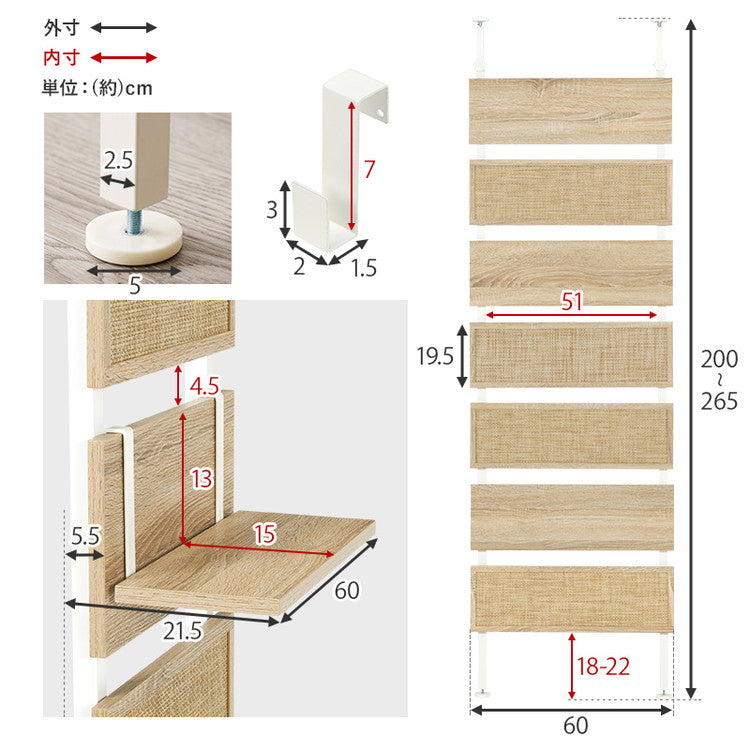 外寸
内寸
単位：(約)cm

2.5
5

7
3
2
1.5

4.5
13
15
5.5
60
21.5

51
19.5
200
~
265
18-22
60