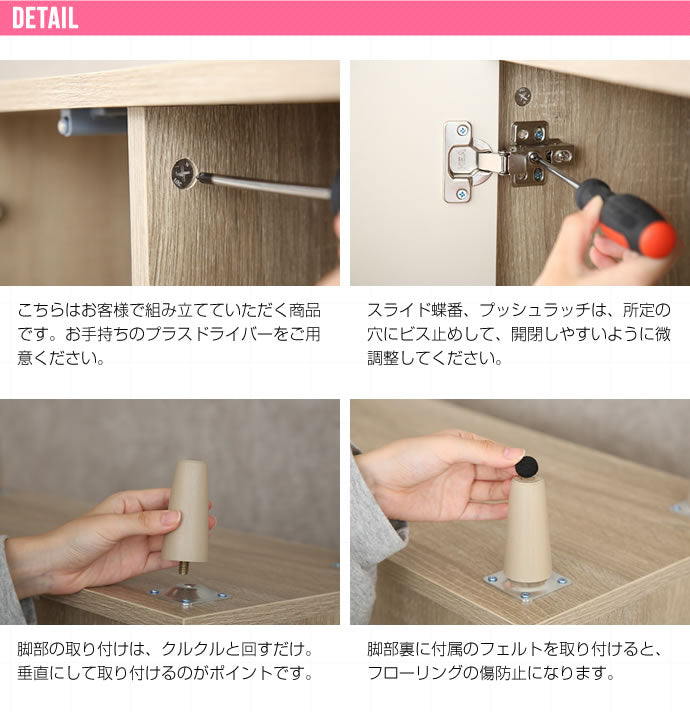 DETAIL

こちらはお客様で組み立てていただく商品です。お手持ちのプラスドライバーをご用意ください。

スライド蝶番、プッシュラッチは、所定の穴にビス止めして、開閉しやすいように微調整してください。

脚部の取り付けは、クルクルと回すだけ。垂直にして取り付けるのがポイントです。

脚部裏に付属のフェルトを取り付けると、フローリングの傷防止になります。