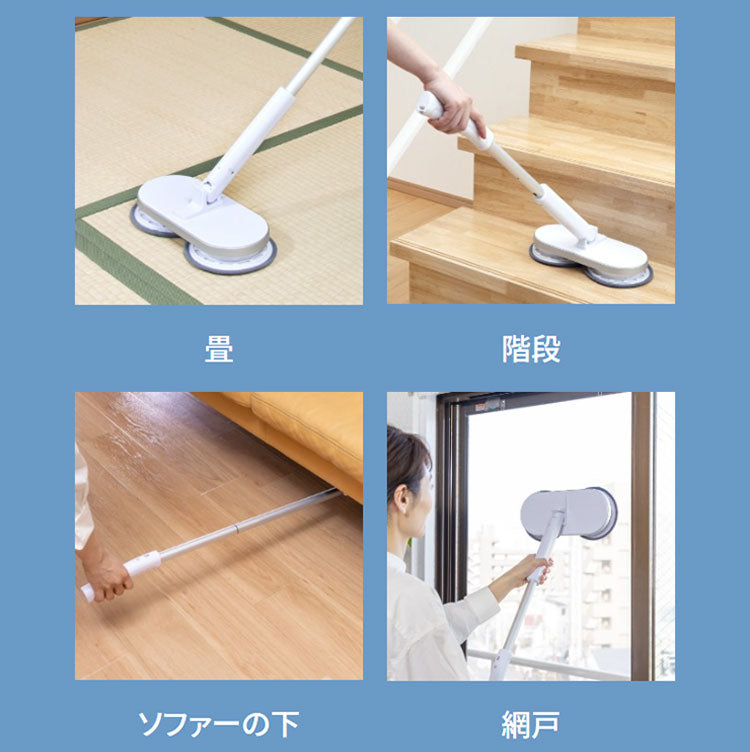 畳

階段

ソファーの下

網戸