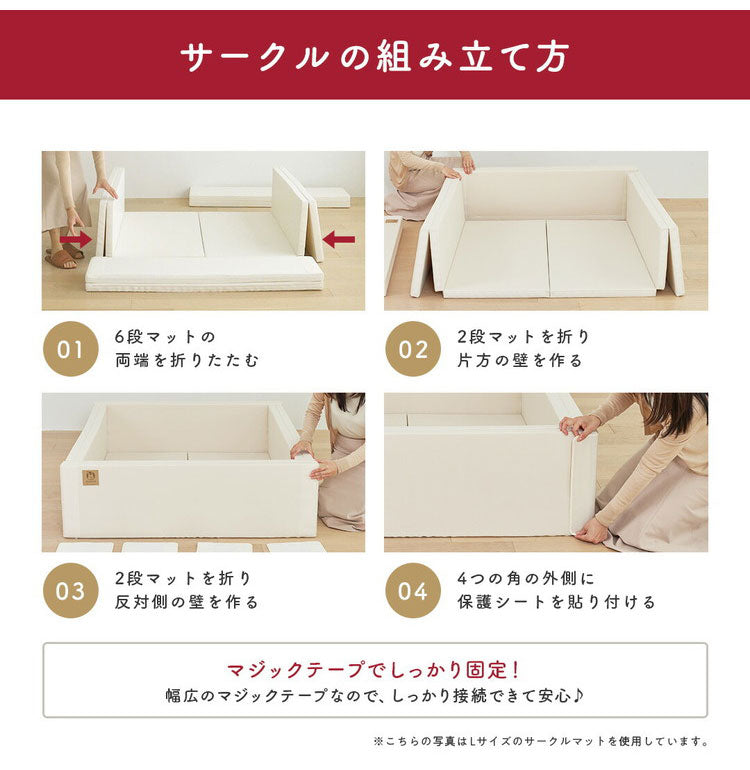 サークルの組み立て方

01
6段マットの
両端を折りたたむ

02
2段マットを折り
片方の壁を作る

03
2段マットを折り
反対側の壁を作る

04
4つの角の外側に
保護シートを貼り付ける

マジックテープでしっかり固定!
幅広のマジックテープなので、しっかり接続できて安心♪

※こちらの写真はLサイズのサークルマットを使用しています。