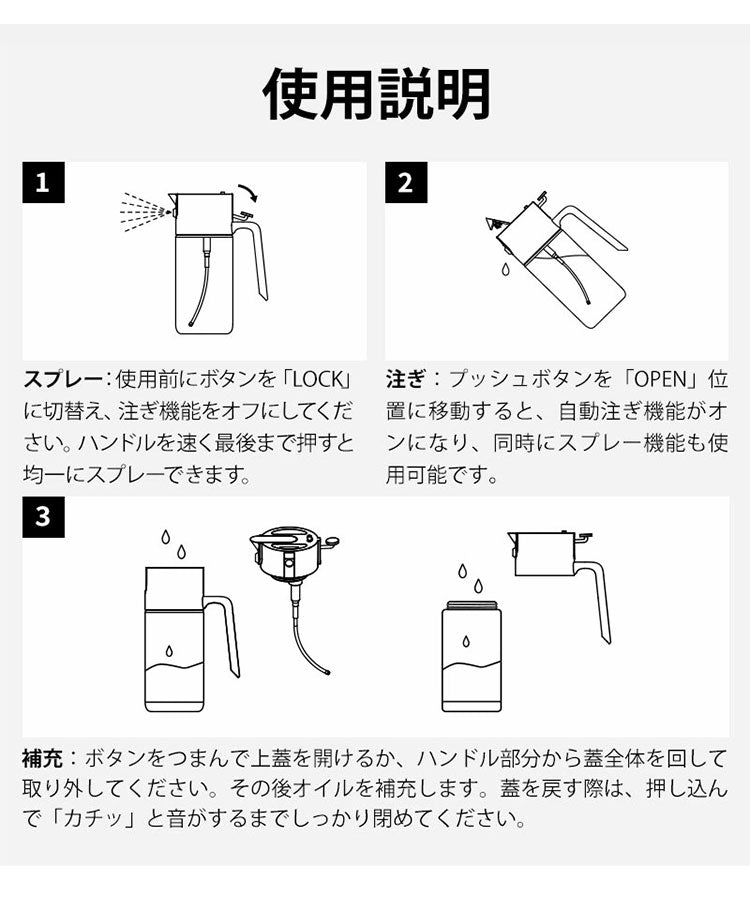 使用説明

1

スプレー：使用前にボタンを「LOCK」に切替え、注ぎ機能をオフにしてください。ハンドルを速く最後まで押すと均一にスプレーできます。

2

注ぎ：プッシュボタンを「OPEN」位置に移動すると、自動注ぎ機能がオンになり、同時にスプレー機能も使用可能です。

3

補充：ボタンをつまんで上蓋を開けるか、ハンドル部分から蓋全体を回して取り外してください。その後オイルを補充します。蓋を戻す際は、押し込んで「カチッ」と音がするまでしっかり閉めてください。