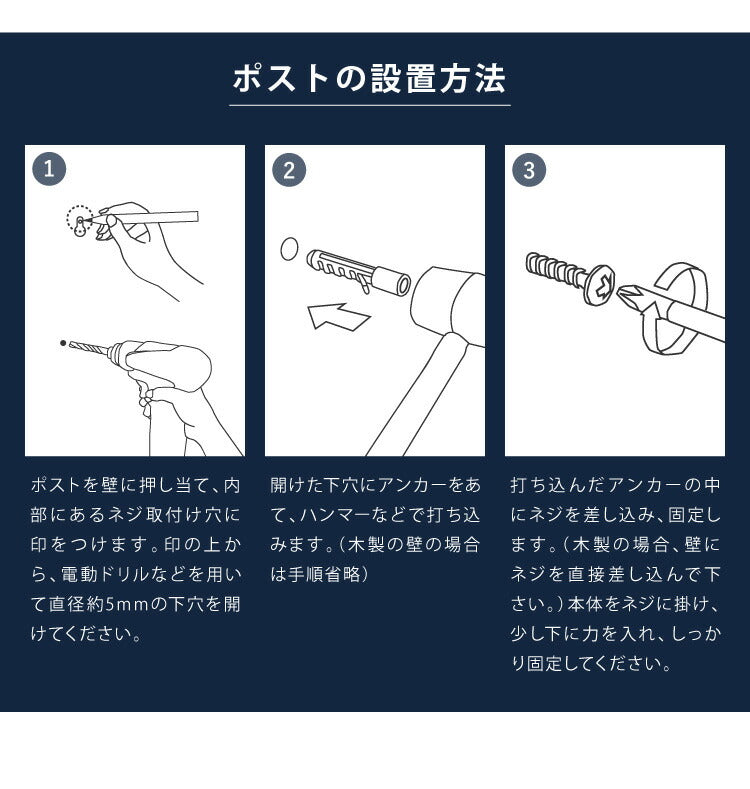 ポストの設置方法

1

ポストを壁に押し当て、内部にあるネジ取付け穴に印をつけます。印の上から、電動ドリルなどを用いて直径約5mmの下穴を開けてください。

2

開けた下穴にアンカーをあて、ハンマーなどで打ち込みます。（木製の壁の場合は手順省略）

3

打ち込んだアンカーの中にネジを差し込み、固定します。（木製の場合、壁にネジを直接差し込んで下さい。）本体をネジに掛け、少し下に力を入れ、しっかり固定してください。