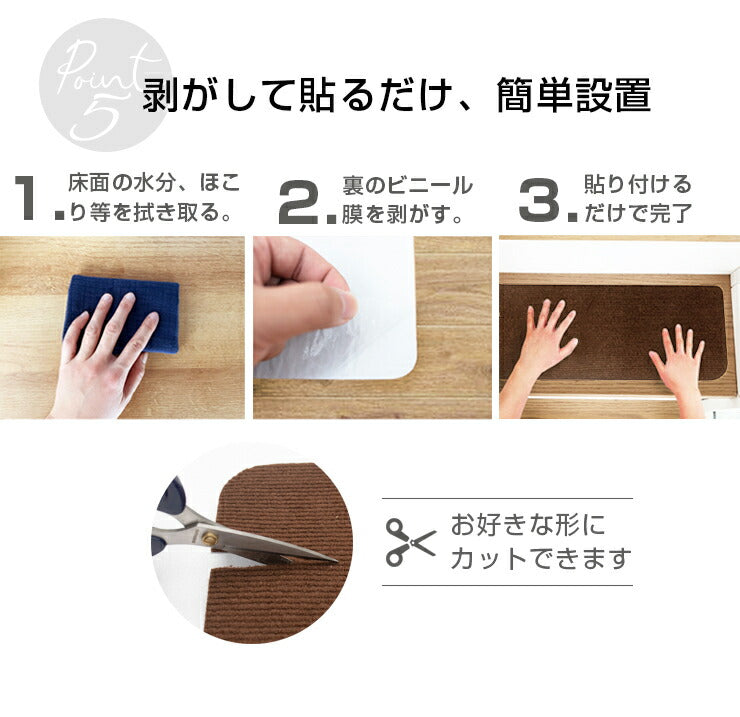 Point 5 剥がして貼るだけ、簡単設置

1. 床面の水分、ほこり等を拭き取る。

2. 裏のビニール膜を剥がす。

3. 貼り付けるだけで完了

お好きな形にカットできます