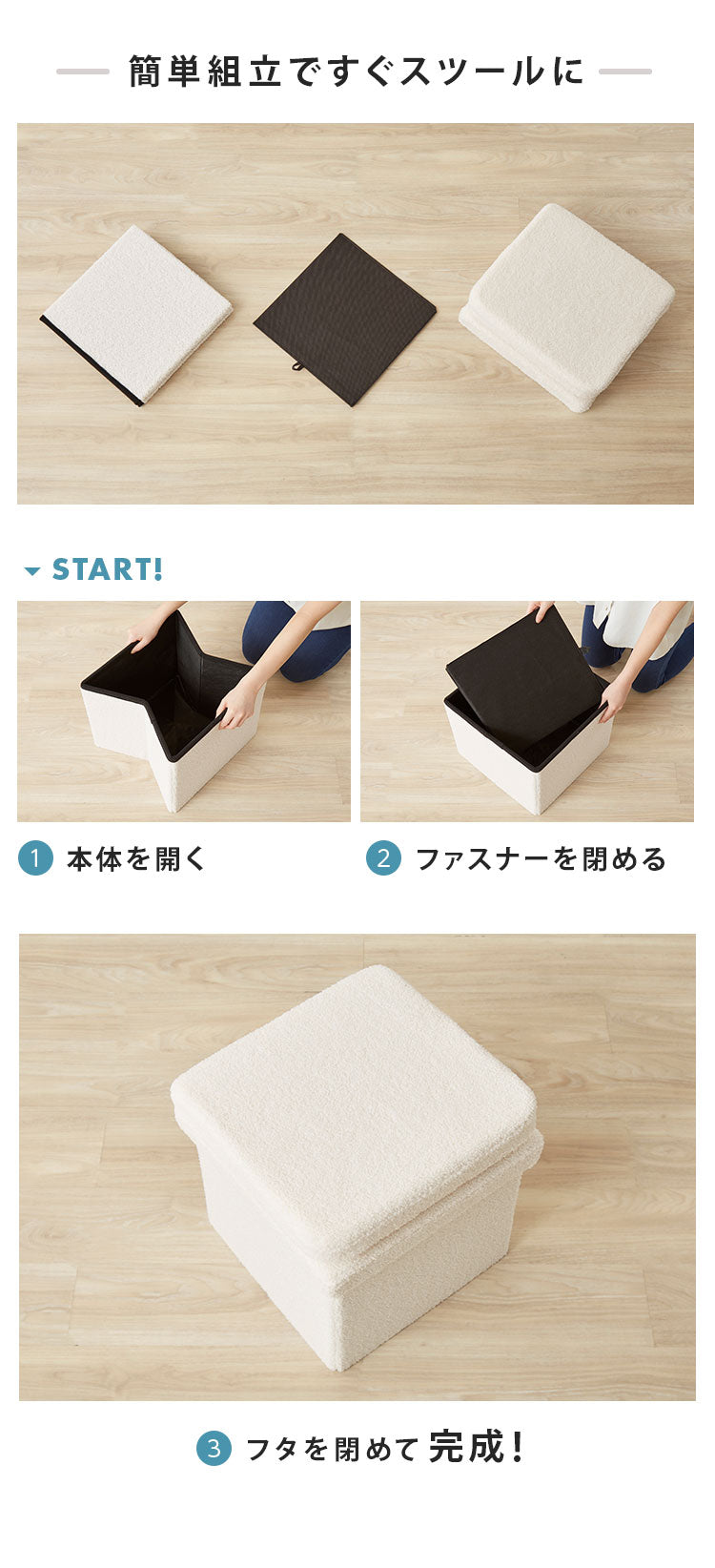 簡単組立ですぐスツールに

START!

1 本体を開く

2 ファスナーを閉める

3 フタを閉めて 完成！