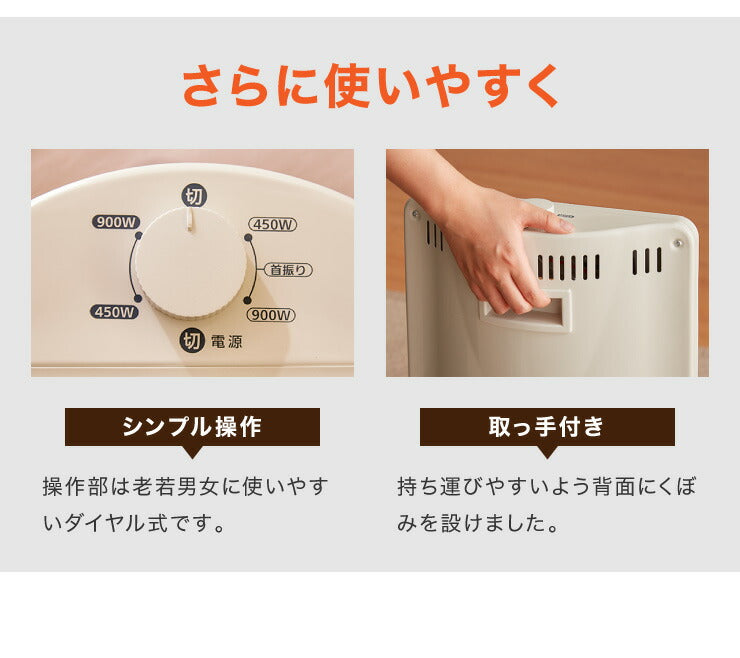 さらに使いやすく

切

900W

450W

首振り

450W

900W

切 電源

シンプル操作

操作部は老若男女に使いやすいダイヤル式です。

取っ手付き

持ち運びやすいよう背面にくぼみを設けました。