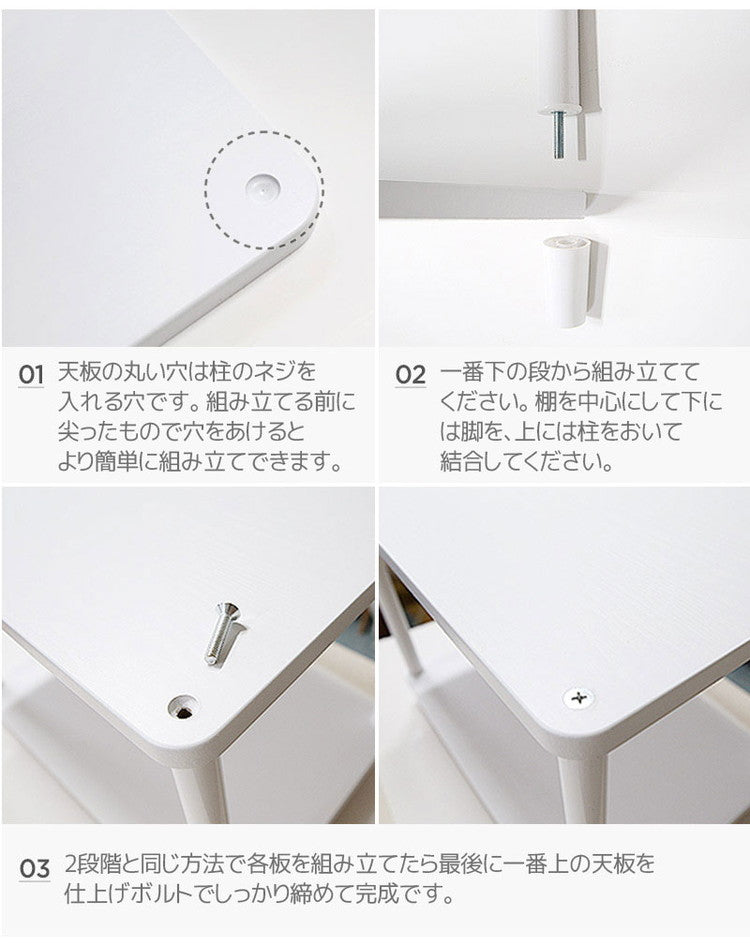 01 天板の丸い穴は柱のネジを入れる穴です。組み立てる前に尖ったもので穴をあけるとより簡単に組み立てできます。

02 一番下の段から組み立ててください。棚を中心にして下には脚を、上には柱をおいて結合してください。

03 2段階と同じ方法で各板を組み立てたら最後に一番上の天板を仕上げボルトでしっかり締めて完成です。