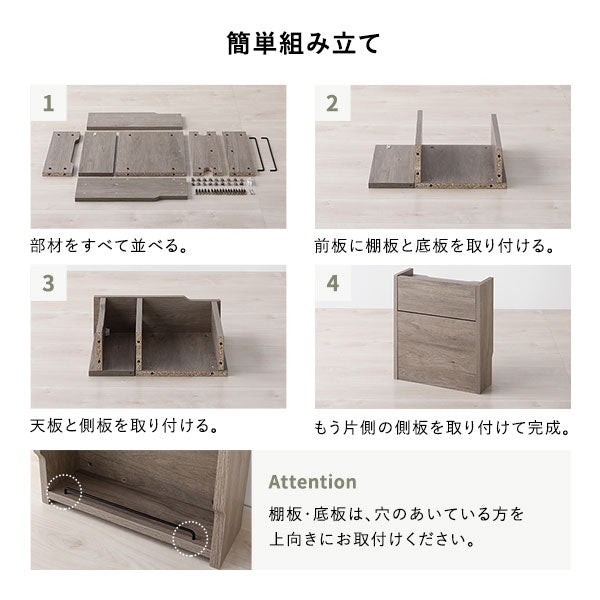 簡単組み立て

1

部材をすべて並べる。

2

前板に棚板と底板を取り付ける。

3

天板と側板を取り付ける。

4

もう片側の側板を取り付けて完成。

Attention

棚板・底板は、穴のあいている方を上向きにお取付けください。